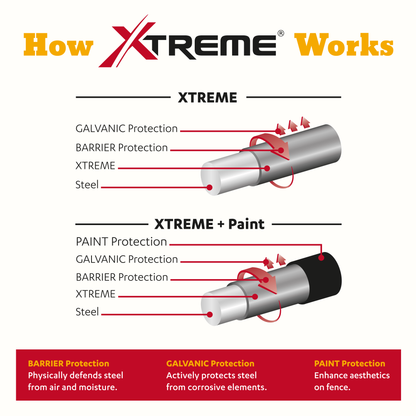 How XTREME® Works

XTREME

GALVANIC Protection
BARRIER Protection
XTREME
Steel

XTREME + Paint

PAINT Protection
GALVANIC Protection
BARRIER Protection
XTREME
Steel

BARRIER Protection
Physically defends steel from air and moisture.

GALVANIC Protection
Actively protects steel from corrosive elements.

PAINT Protection
Enhance aesthetics on fence.