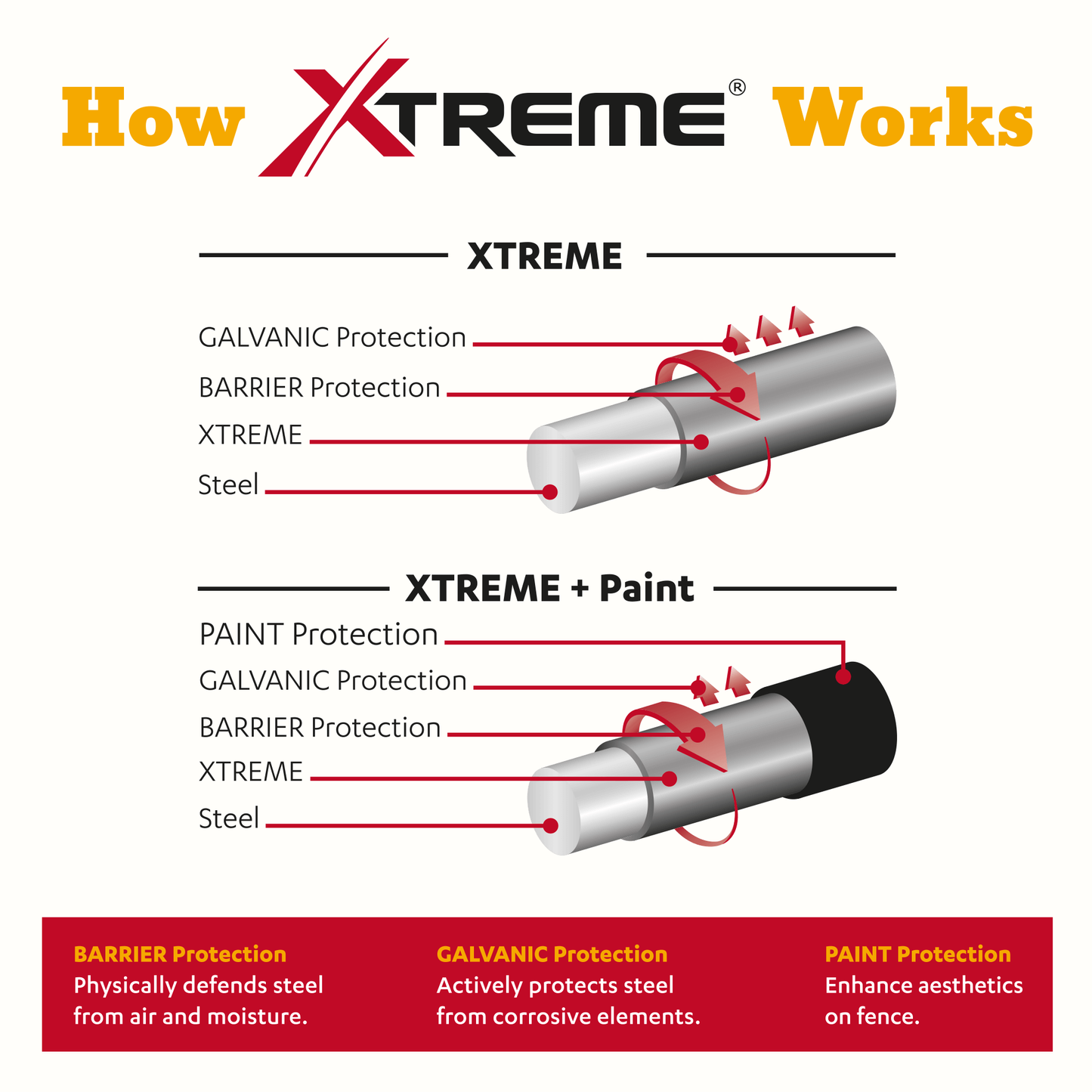 How XTREME® Works

XTREME

GALVANIC Protection
BARRIER Protection
XTREME
Steel

XTREME + Paint

PAINT Protection
GALVANIC Protection
BARRIER Protection
XTREME
Steel

BARRIER Protection
Physically defends steel from air and moisture.

GALVANIC Protection
Actively protects steel from corrosive elements.

PAINT Protection
Enhance aesthetics on fence.