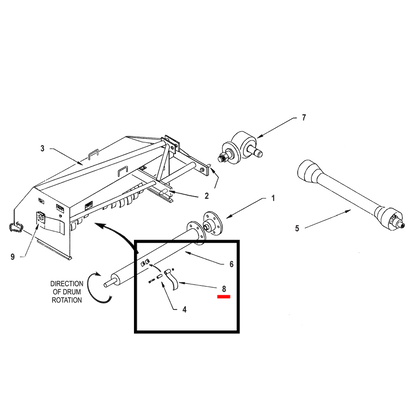 7

3

2

1

5

9

6

DIRECTION OF DRUM ROTATION

8

4