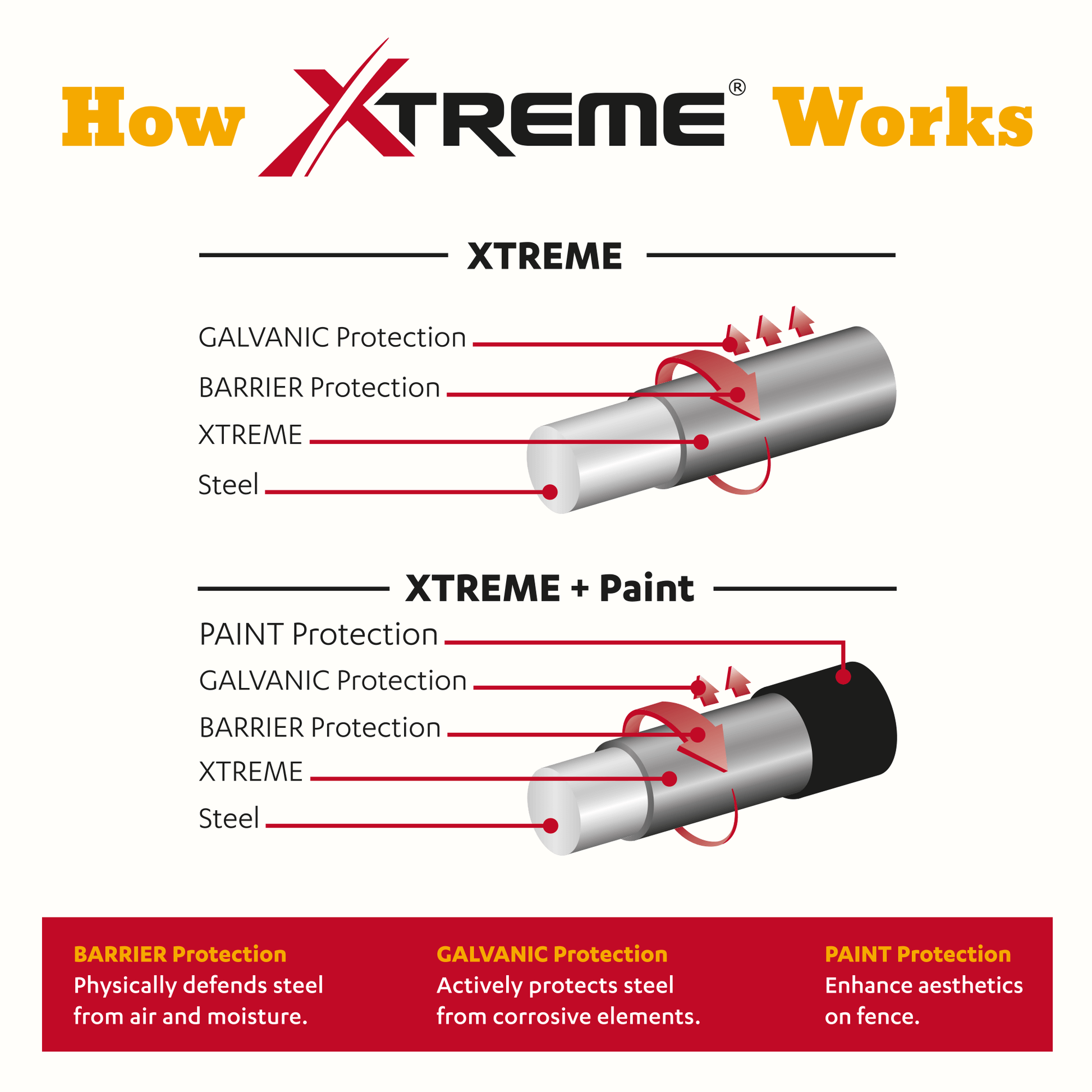 How XTREME® Works

XTREME

GALVANIC Protection
BARRIER Protection
XTREME
Steel

XTREME + Paint

PAINT Protection
GALVANIC Protection
BARRIER Protection
XTREME
Steel

BARRIER Protection
Physically defends steel from air and moisture.

GALVANIC Protection
Actively protects steel from corrosive elements.

PAINT Protection
Enhance aesthetics on fence.