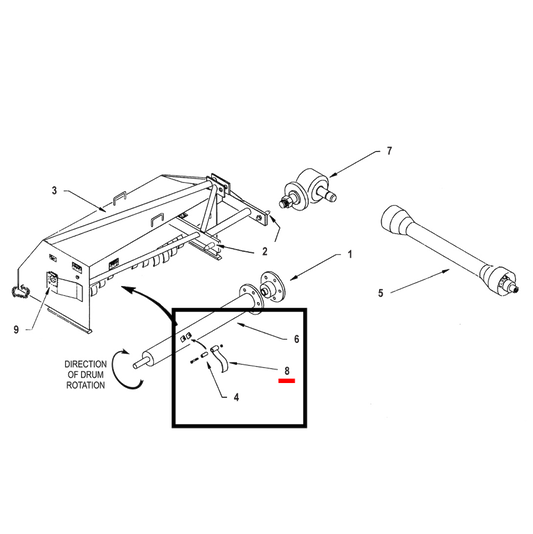 7

3

2

1

5

9

6

DIRECTION OF DRUM ROTATION

8

4