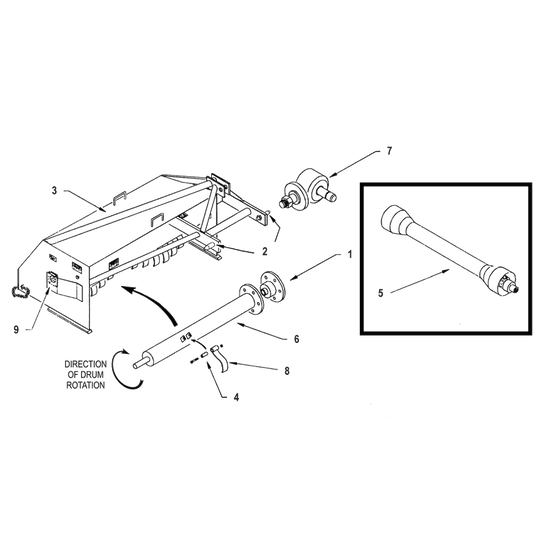 7

3

2

1

5

9

6

DIRECTION OF DRUM ROTATION

8

4