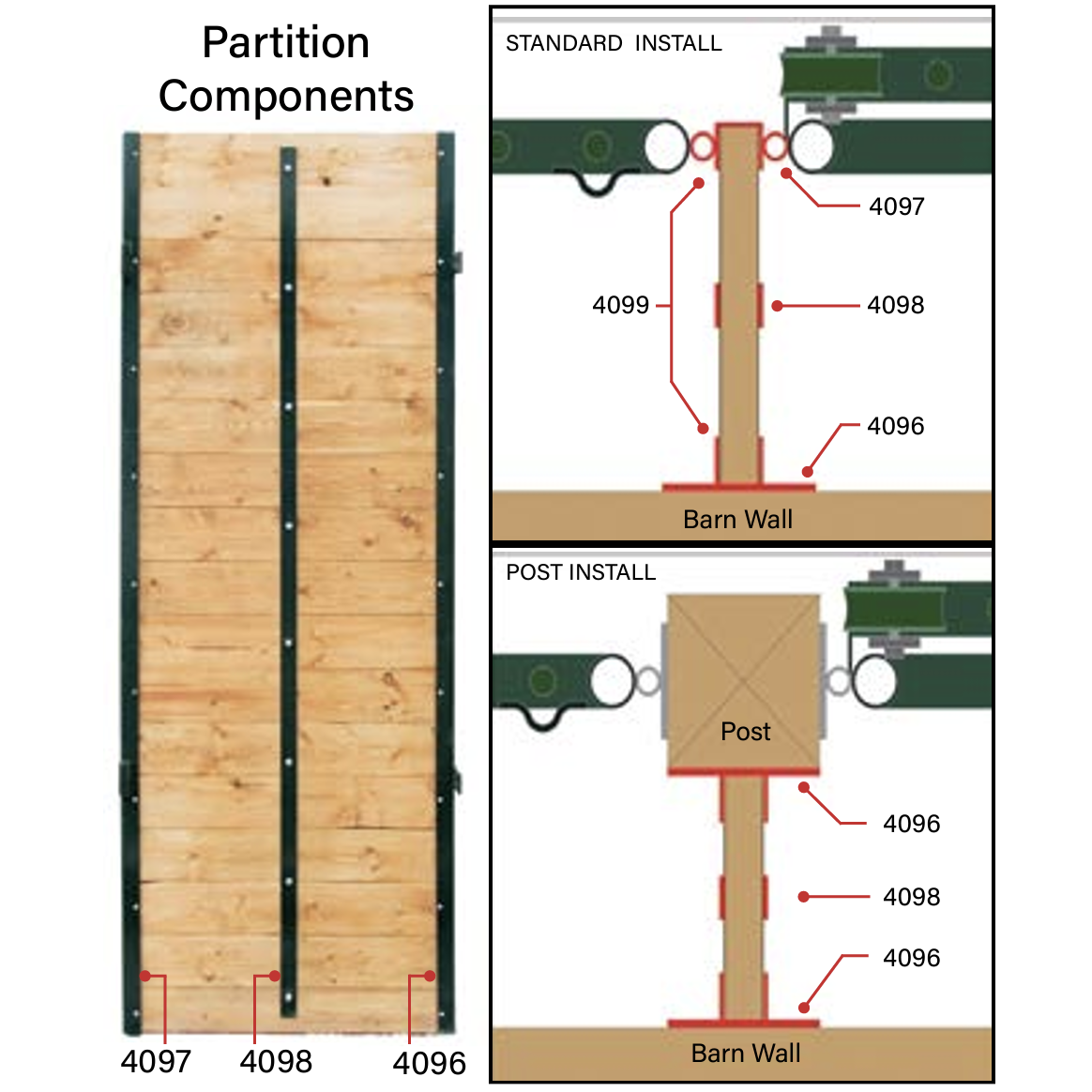 Partition Components

4097
4098
4096

STANDARD INSTALL
4097
4099
4098
4096
Barn Wall

POST INSTALL
Post
4096
4098
4096
Barn Wall