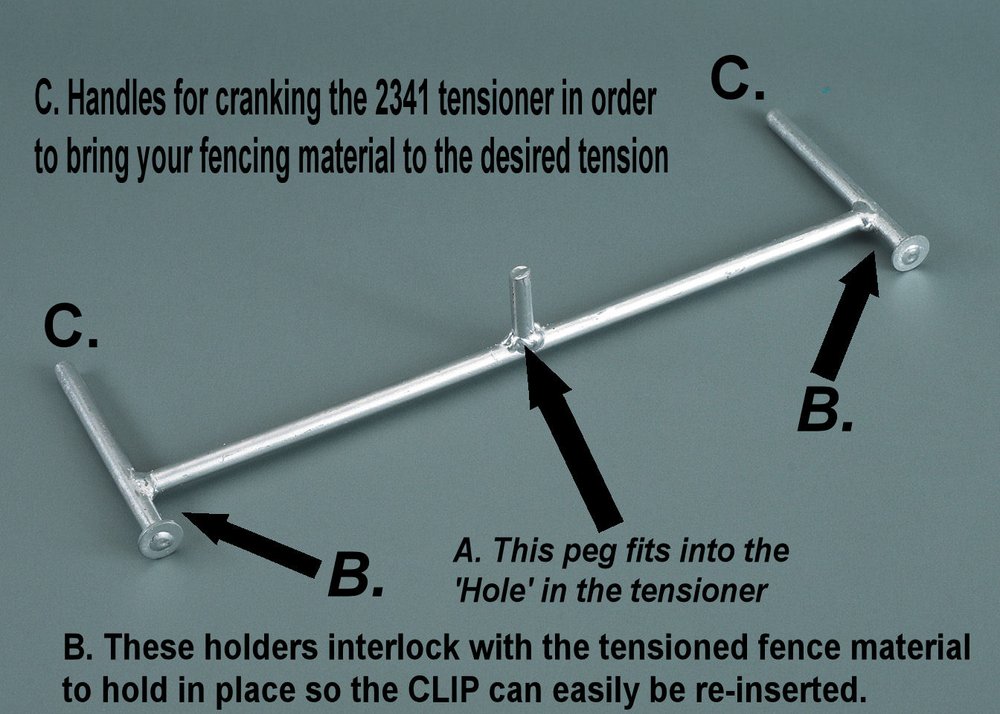 C. Handles for cranking the 2341 tensioner in order to bring your fencing material to the desired tension

C.

C.

B.

B.

A. This peg fits into the 'Hole' in the tensioner

B. These holders interlock with the tensioned fence material to hold in place so the CLIP can easily be re-inserted.